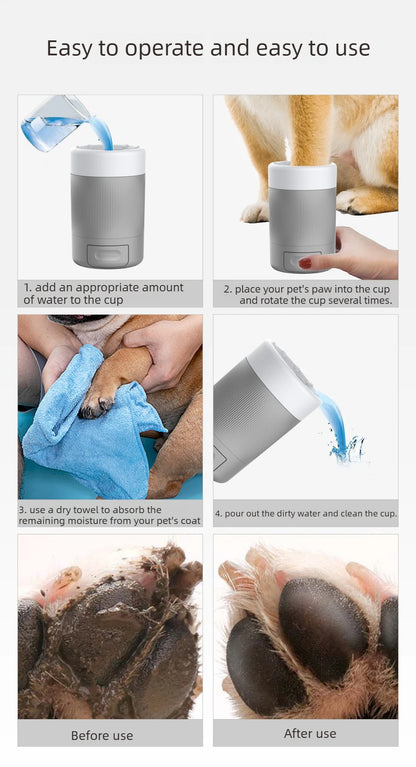 Easy to operate and easy to use

1. add an appropriate amount of water to the cup

2. place your pet's paw into the cup and rotate the cup several times.

3. use a dry towel to absorb the remaining moisture from your pet's coat

4. pour out the dirty water and clean the cup.

Before use

After use